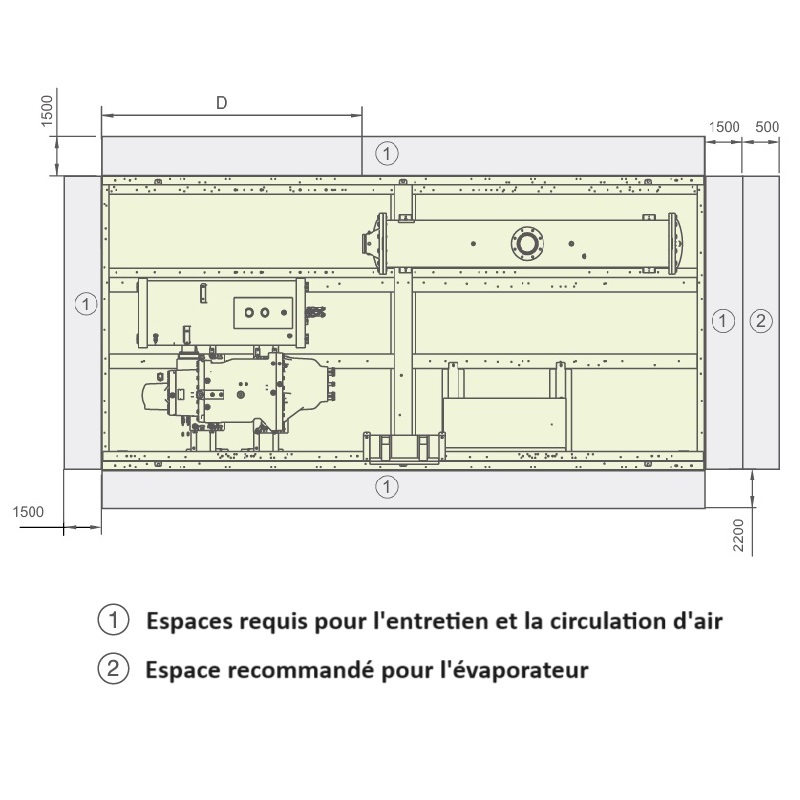 1500

D

1500 500

①

①

① ②

①

1500

2200

① Espaces requis pour l'entretien et la circulation d'air

② Espace recommandé pour l'évaporateur