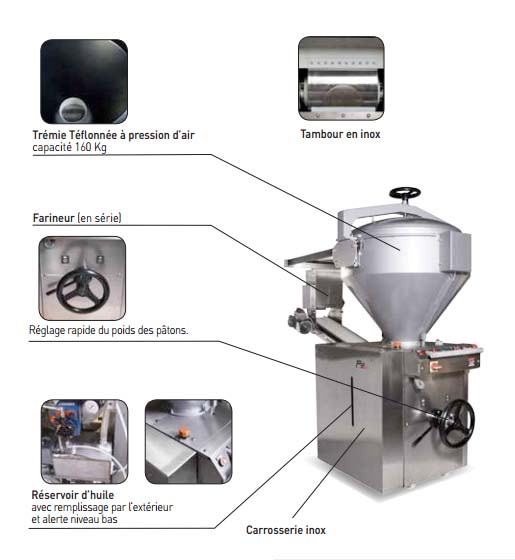 Trémie Téflonnée à pression d'air
capacité 160 Kg

Tambour en inox

Farineur (en série)

Réglage rapide du poids des pâtons.

Réservoir d'huile
avec remplissage par l'extérieur et alerte niveau bas

Carrosserie inox