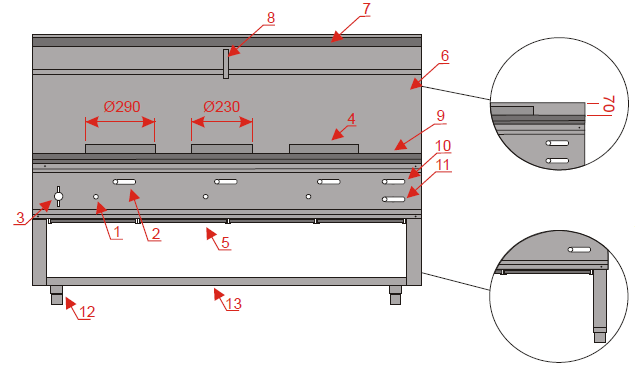 8
7
6
Ø290
Ø230
4
9
10
11
3
1
2
5
12
13
70