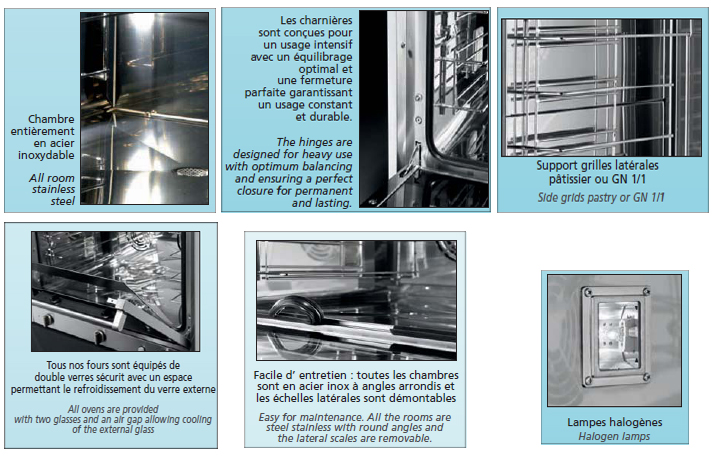 Chambre entièrement en acier inoxydable

All room stainless steel

Les charnières sont conçues pour un usage intensif avec un équilibrage optimal et une fermeture parfaite garantissant un usage constant et durable.

The hinges are designed for heavy use with optimum balancing and ensuring a perfect closure for permanent and lasting.

Support grilles latérales pâtissier ou GN 1/1

Side grids pastry or GN 1/1

Tous nos fours sont équipés de double verres sécurit avec un espace permettant le refroidissement du verre externe

All ovens are provided with two glasses and an air gap allowing cooling of the external glass

Facile d' entretien : toutes les chambres sont en acier inox à angles arrondis et les échelles latérales sont démontables

Easy for maintenance. All the rooms are steel stainless with round angles and the lateral scales are removable.

Lampes halogènes

Halogen lamps