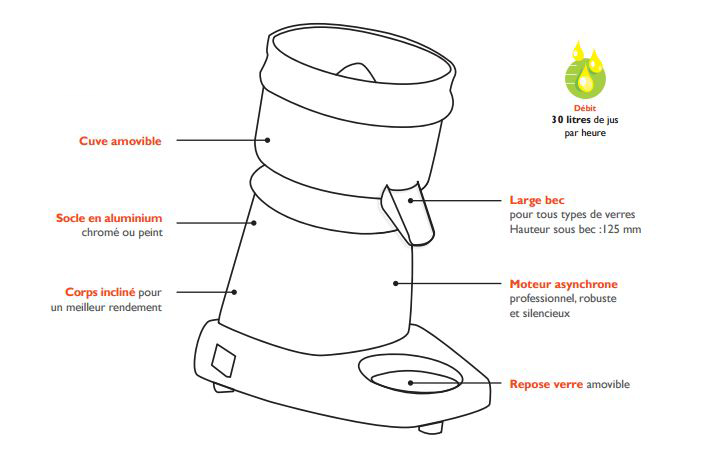 Débit
30 litres de jus par heure

Cuve amovible

Socle en aluminium chromé ou peint

Corps incliné pour un meilleur rendement

Large bec
pour tous types de verres
Hauteur sous bec :125 mm

Moteur asynchrone
professionnel, robuste
et silencieux

Repose verre amovible