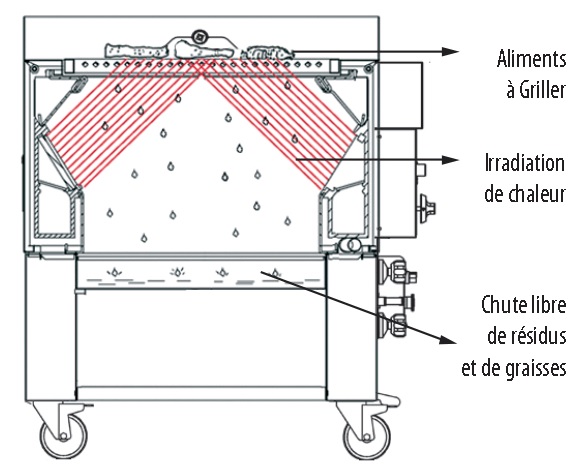 Aliments
à Griller

Irradiation
de chaleur

Chute libre
de résidus
et de graisses