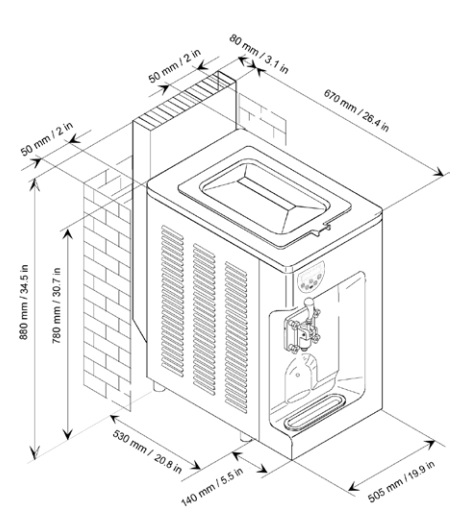 80 mm / 3.1 in
50 mm / 2 in
670 mm / 26.4 in
50 mm / 2 in
880 mm / 34.5 in
780 mm / 30.7 in
530 mm / 20.8 in
140 mm / 5.5 in
505 mm / 19.9 in