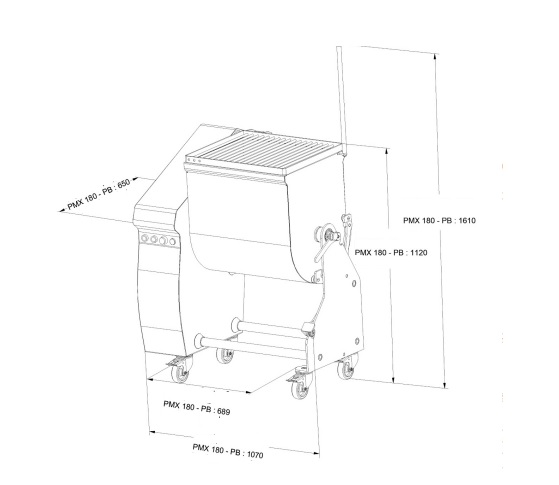 PMX 180 - PB : 650

PMX 180 - PB : 1610

PMX 180 - PB : 1120

PMX 180 - PB : 689

PMX 180 - PB : 1070