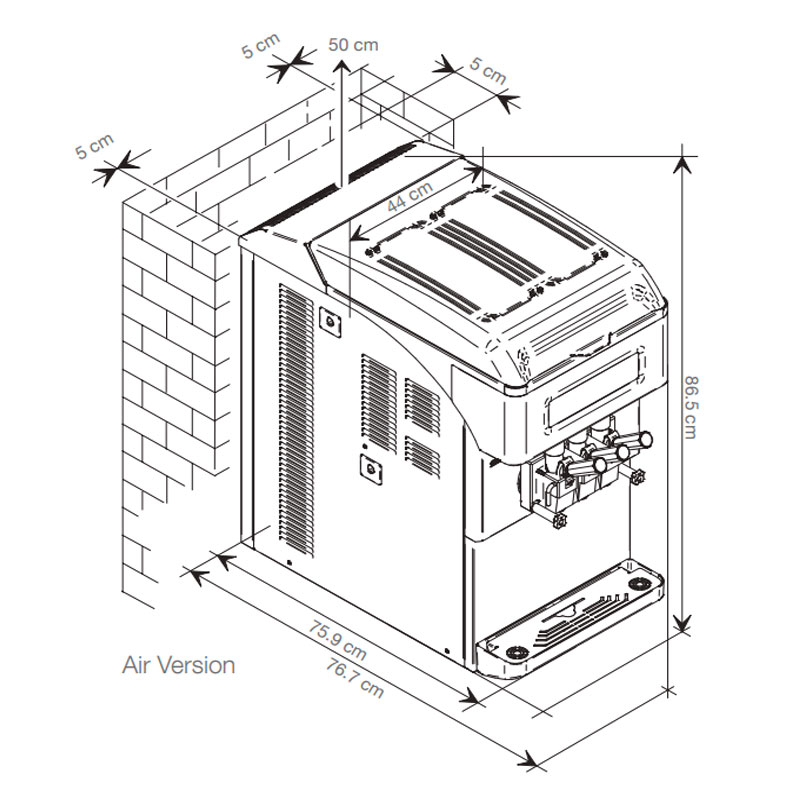 5 cm

50 cm

5 cm

5 cm

44 cm

86.5 cm

75.9 cm

76.7 cm

Air Version