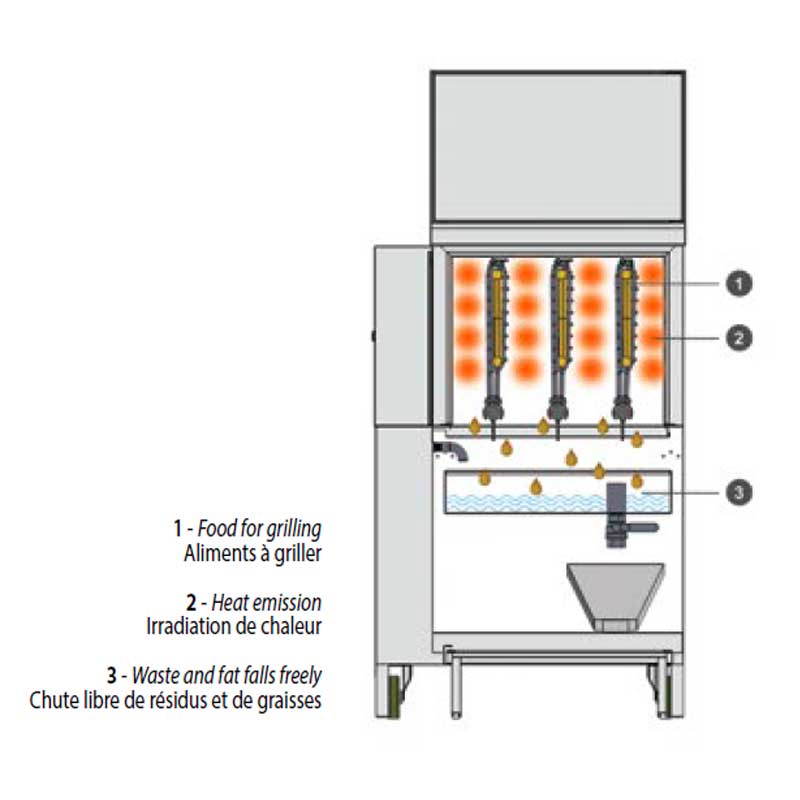 1
2
3

1 - Food for grilling
Aliments à griller

2 - Heat emission
Irradiation de chaleur

3 - Waste and fat falls freely
Chute libre de résidus et de graisses