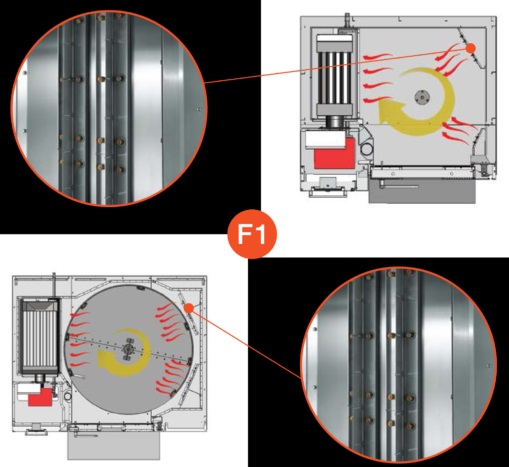 F1