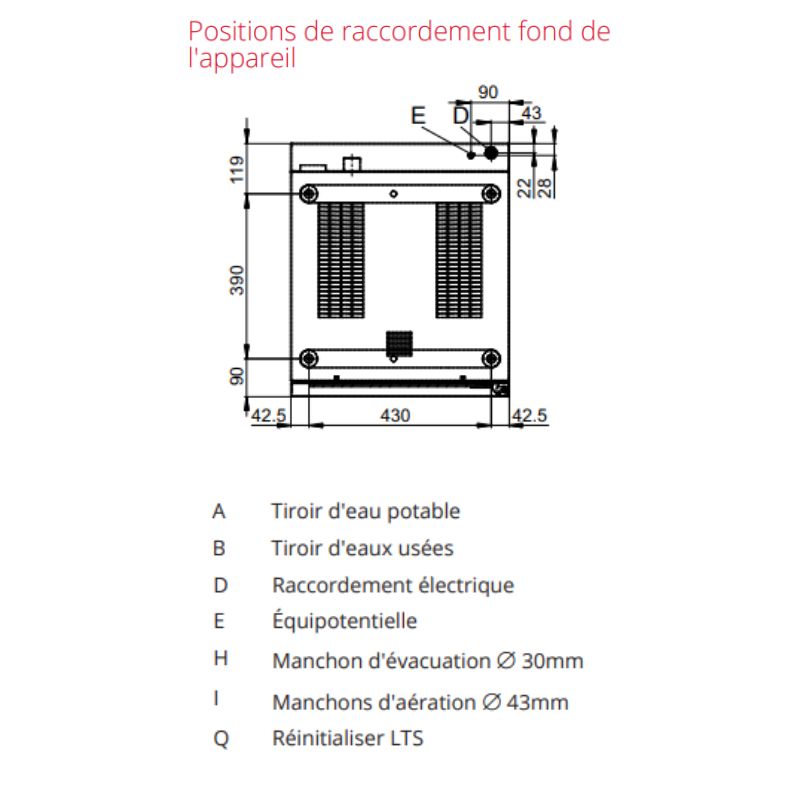 Positions de raccordement fond de l'appareil

90
E
D
43
119
22
28
390
90
42.5
430
42.5

A Tiroir d'eau potable
B Tiroir d'eaux usées
D Raccordement électrique
E Équipotentielle
H Manchon d'évacuation ∅ 30mm
I Manchons d'aération ∅ 43mm
Q Réinitialiser LTS