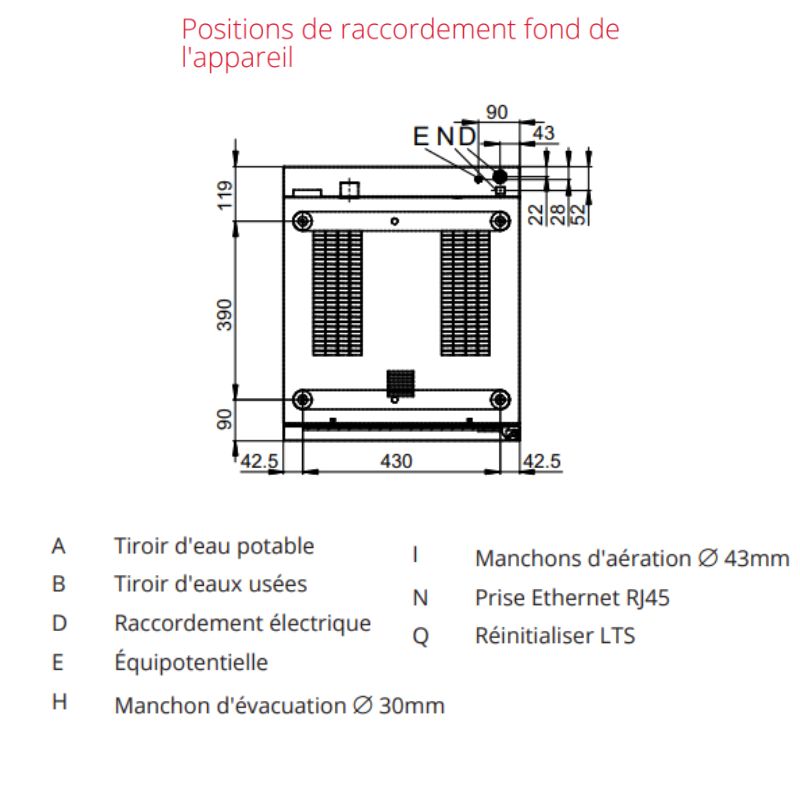 Positions de raccordement fond de l'appareil

90
E N D
43
119
22
28
52
390
90
42.5
430
42.5

A Tiroir d'eau potable
B Tiroir d'eaux usées
D Raccordement électrique
E Équipotentielle
H Manchon d'évacuation ∅ 30mm

I Manchons d'aération ∅ 43mm
N Prise Ethernet RJ45
Q Réinitialiser LTS