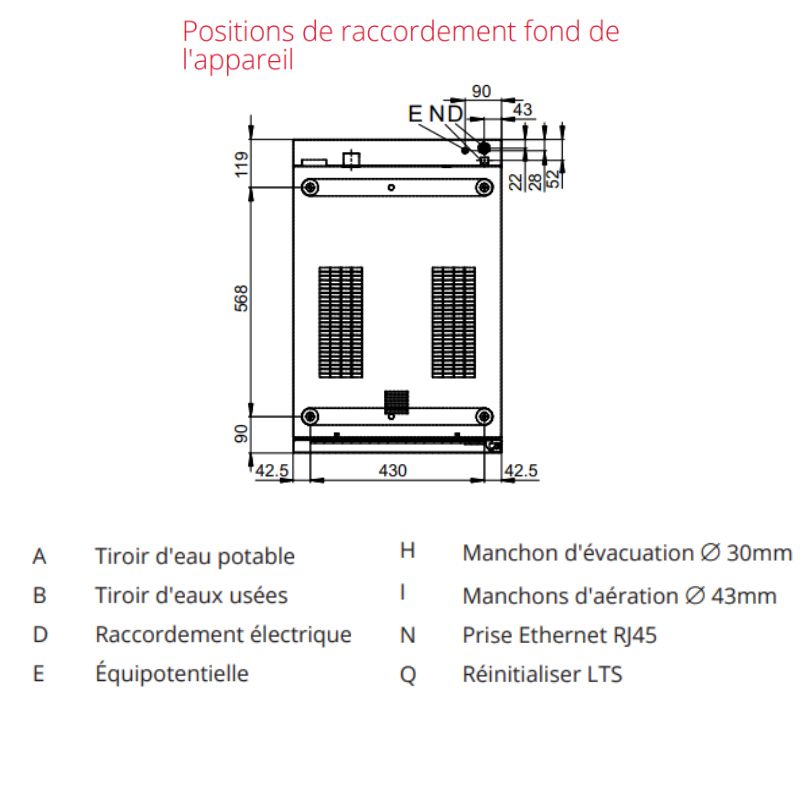 Positions de raccordement fond de l'appareil

90
43
E N D
119
22
28
52
568
90
42.5
430
42.5

A Tiroir d'eau potable
B Tiroir d'eaux usées
D Raccordement électrique
E Équipotentielle

H Manchon d'évacuation ∅ 30mm
I Manchons d'aération ∅ 43mm
N Prise Ethernet RJ45
Q Réinitialiser LTS