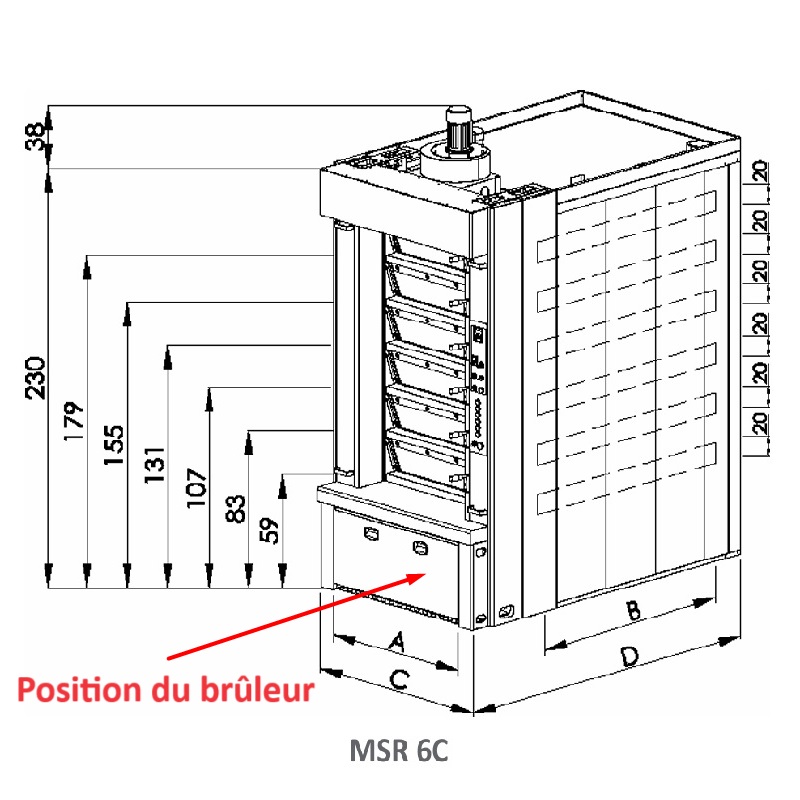 38
230
179
155
131
107
83
59
20
20
20
20
20
20
A
B
C
D
Position du brûleur
MSR 6C