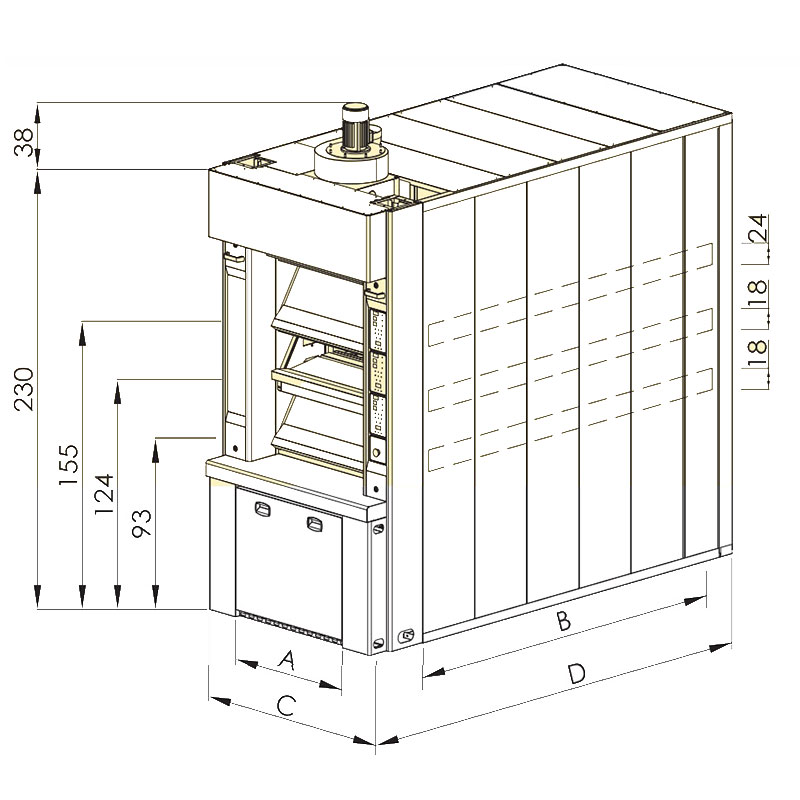 38
230
155
124
93
24
18
18
A
C
B
D