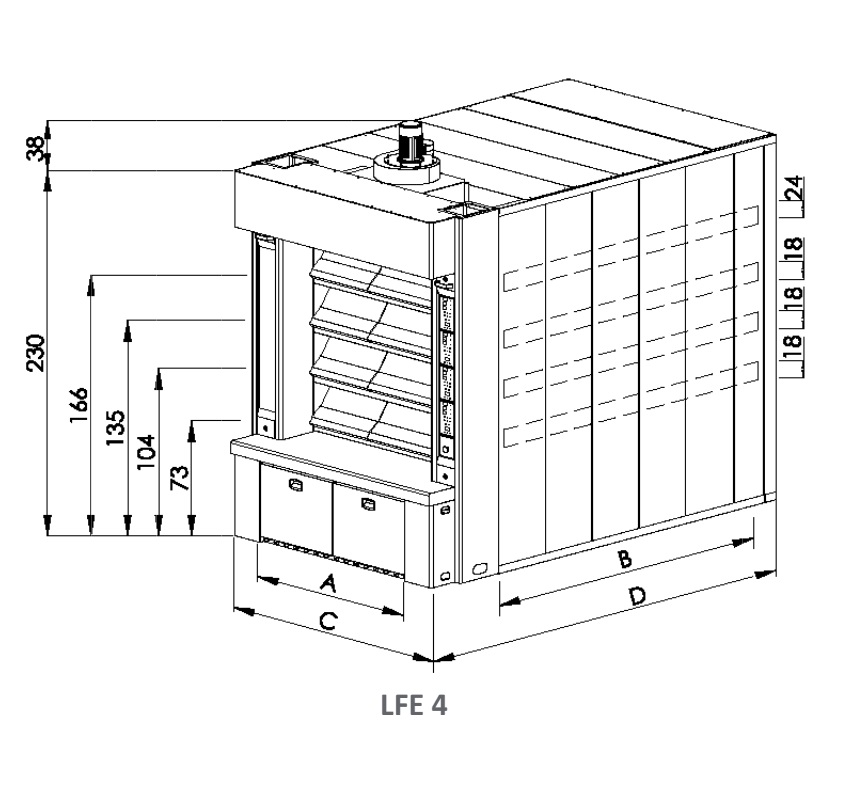 38
230
166
135
104
73
24
18
18
18
A
C
B
D
LFE 4