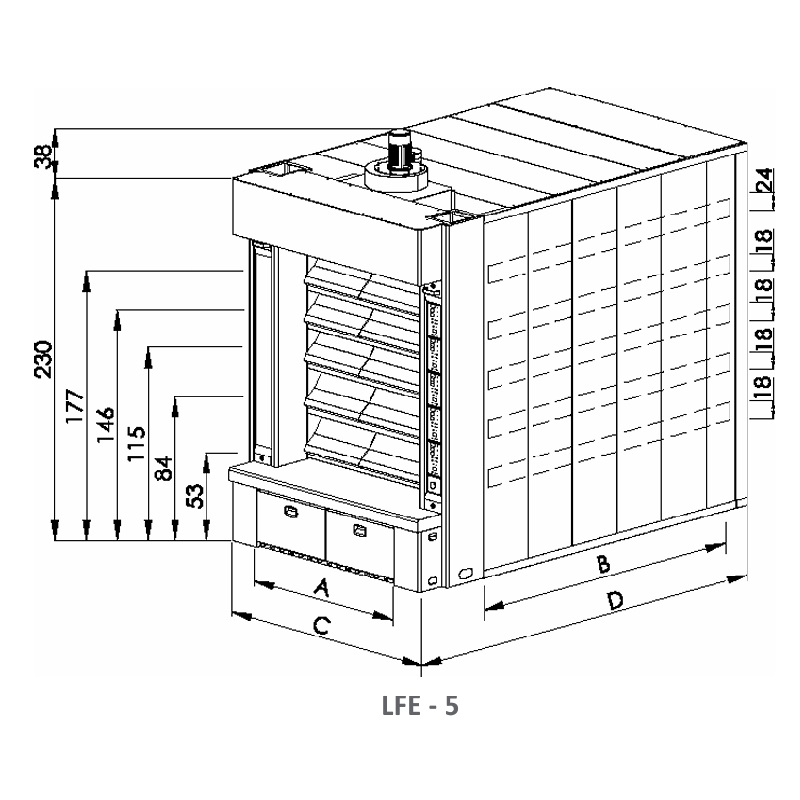 38
230
177
146
115
84
53
24
18
18
18
18
A
C
B
D
LFE - 5