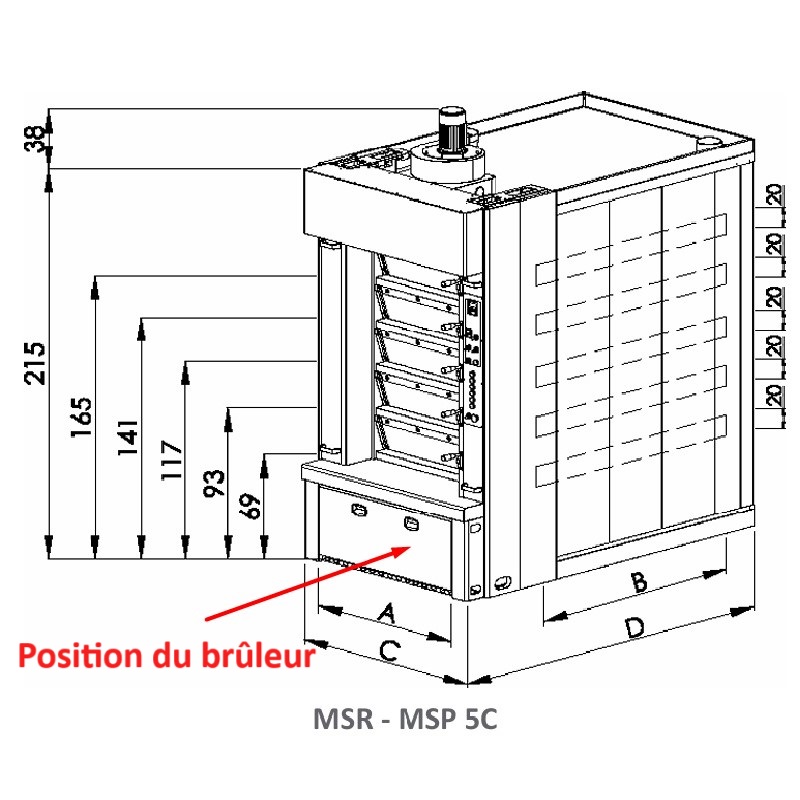 38
215
165
141
117
93
69
20
20
20
20
20
A
C
B
D
Position du brûleur
MSR - MSP 5C