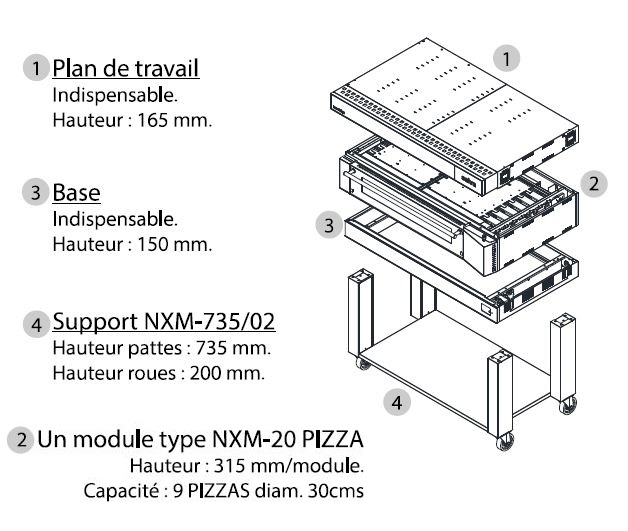 1 Plan de travail
Indispensable.
Hauteur : 165 mm.

3 Base
Indispensable.
Hauteur : 150 mm.

4 Support NXM-735/02
Hauteur pattes : 735 mm.
Hauteur roues : 200 mm.

2 Un module type NXM-20 PIZZA
Hauteur : 315 mm/module.
Capacité : 9 PIZZAS diam. 30cms

1

2

3

4