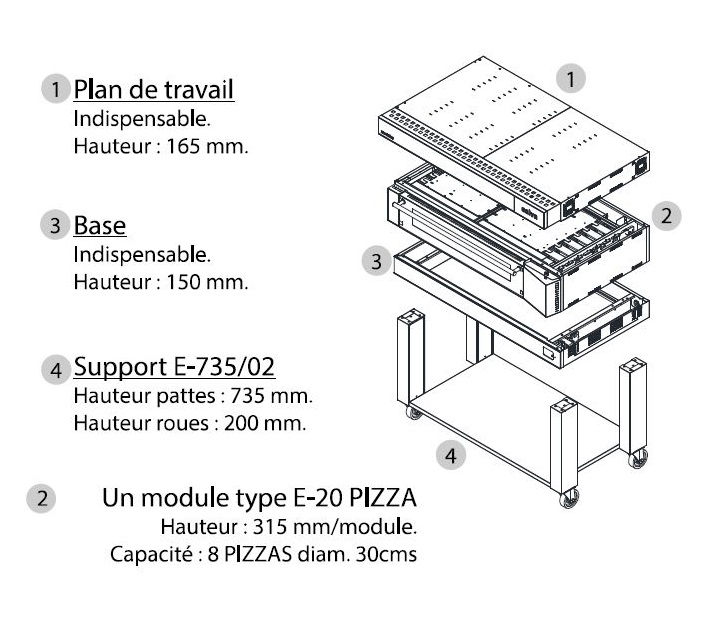 1 Plan de travail
Indispensable.
Hauteur : 165 mm.

3 Base
Indispensable.
Hauteur : 150 mm.

4 Support E-735/02
Hauteur pattes : 735 mm.
Hauteur roues : 200 mm.

2 Un module type E-20 PIZZA
Hauteur : 315 mm/module.
Capacité : 8 PIZZAS diam. 30cms

1

2

3

4