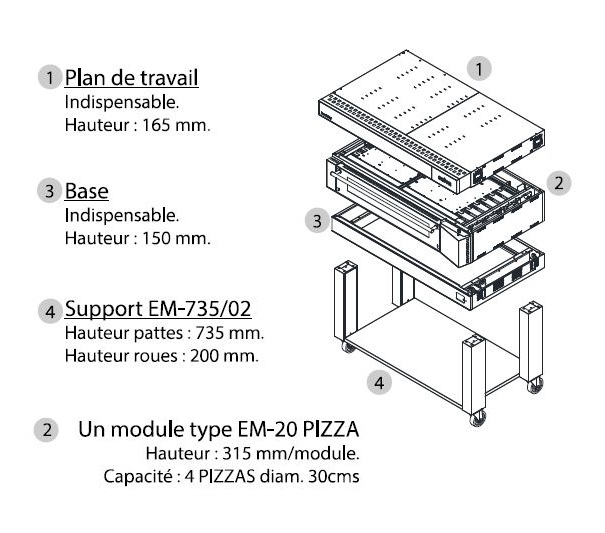 1 Plan de travail
Indispensable.
Hauteur : 165 mm.

3 Base
Indispensable.
Hauteur : 150 mm.

4 Support EM-735/02
Hauteur pattes : 735 mm.
Hauteur roues : 200 mm.

2 Un module type EM-20 PIZZA
Hauteur : 315 mm/module.
Capacité : 4 PIZZAS diam. 30cms

1

2

3

4