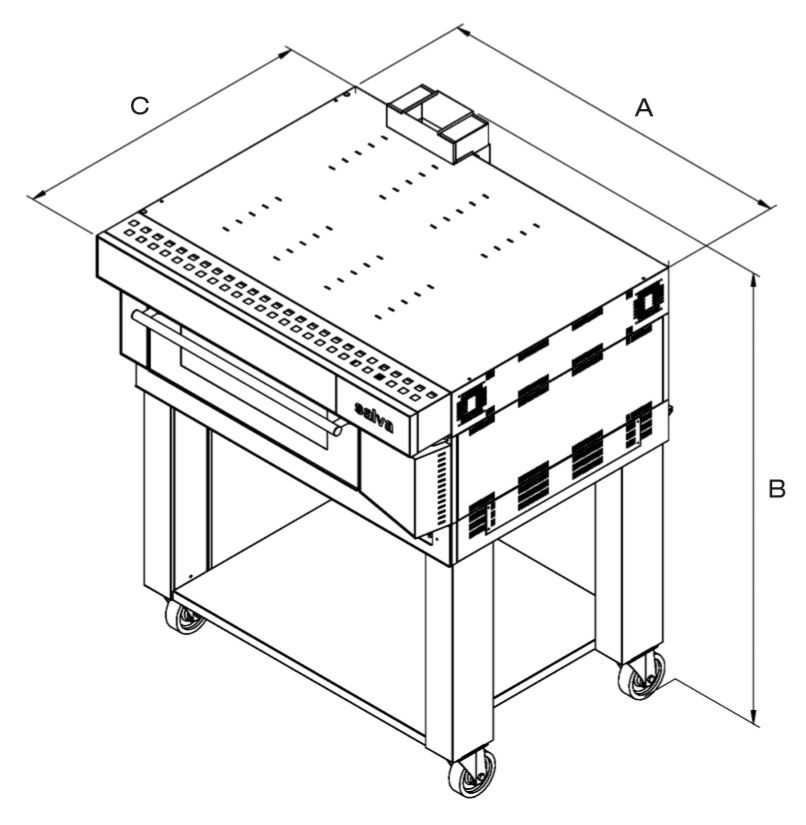 C

A

salva

B