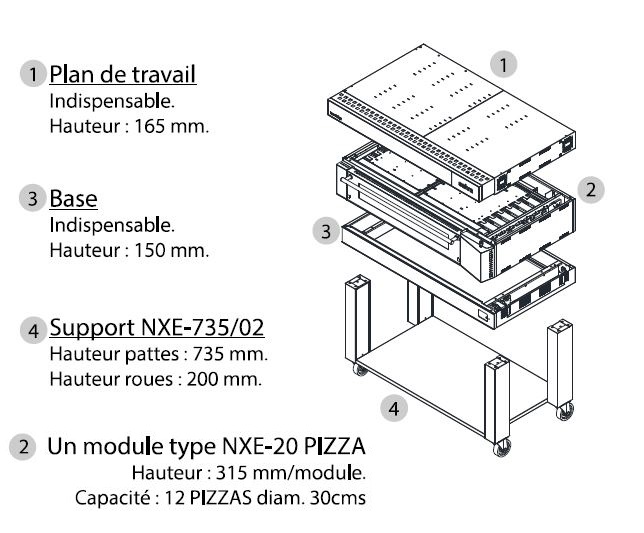 1 Plan de travail
Indispensable.
Hauteur : 165 mm.

3 Base
Indispensable.
Hauteur : 150 mm.

4 Support NXE-735/02
Hauteur pattes : 735 mm.
Hauteur roues : 200 mm.

2 Un module type NXE-20 PIZZA
Hauteur : 315 mm/module.
Capacité : 12 PIZZAS diam. 30cms

1

2

3

4