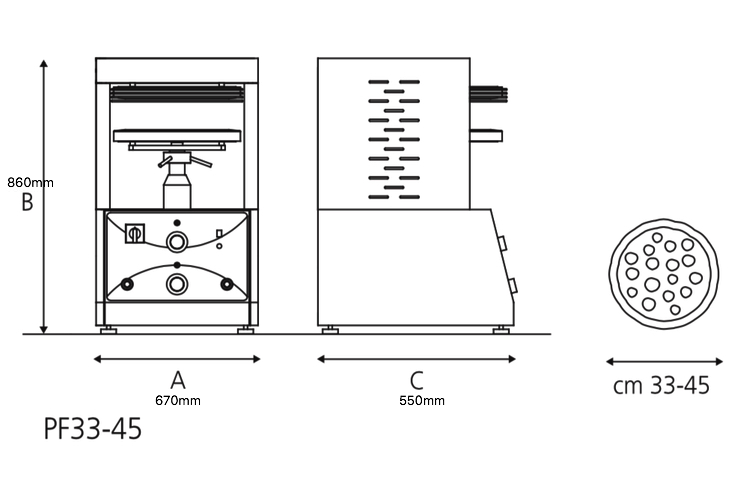 860mm
B

A
670mm

C
550mm

cm 33-45

PF33-45