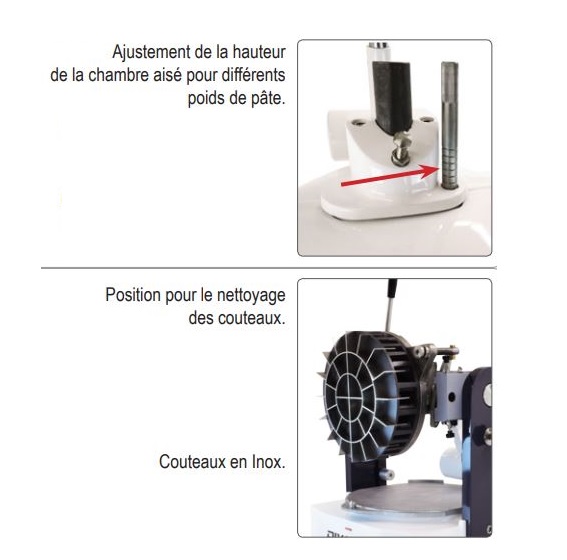 Ajustement de la hauteur de la chambre aisé pour différents poids de pâte.

Position pour le nettoyage des couteaux.

Couteaux en Inox.