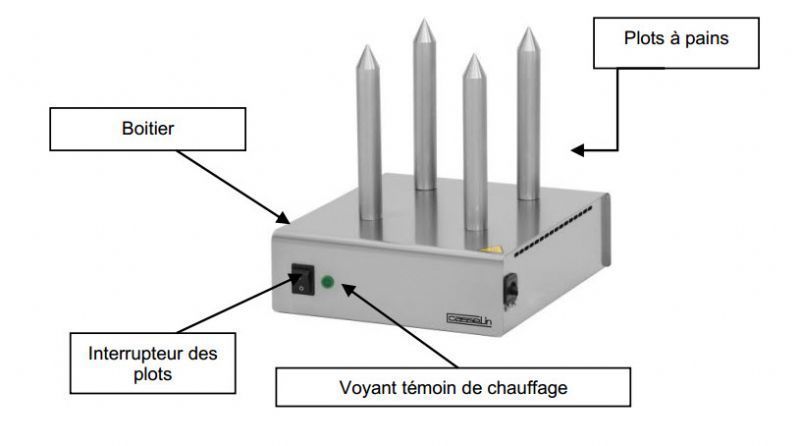 Plots à pains

Boitier

casselin

Interrupteur des plots

Voyant témoin de chauffage