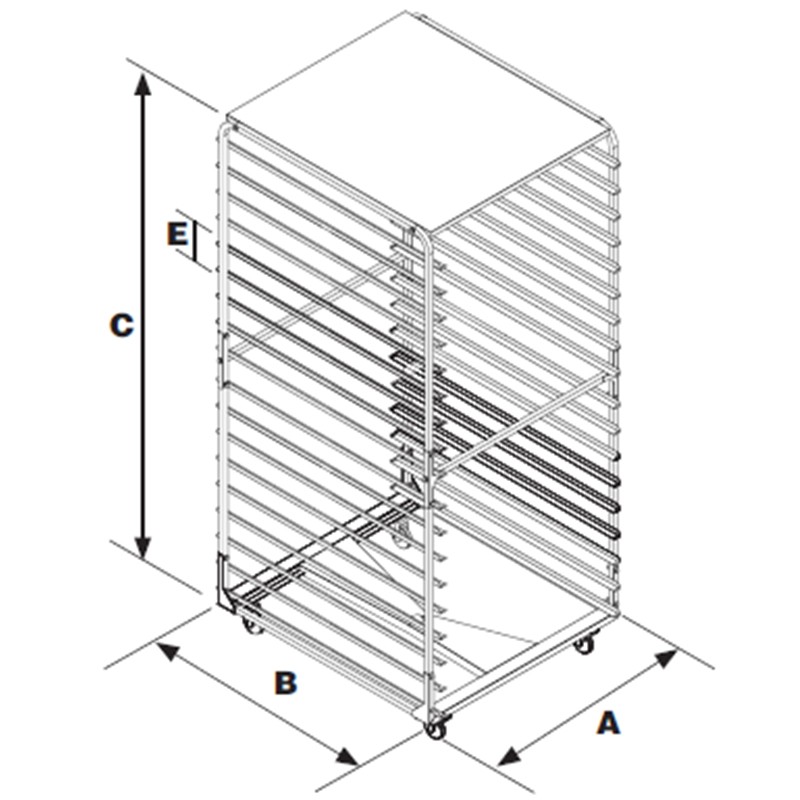 E
C
B
A