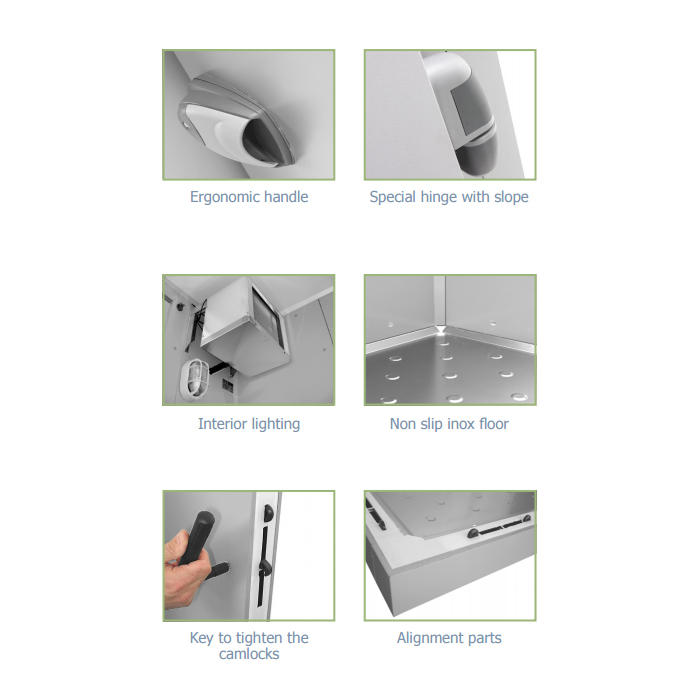 Ergonomic handle

Special hinge with slope

Interior lighting

Non slip inox floor

Key to tighten the camlocks

Alignment parts