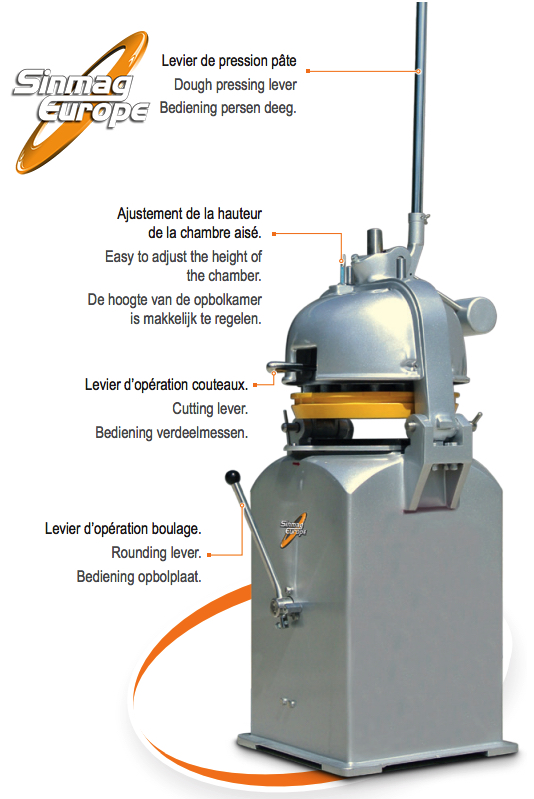 Sinmag Europe

Levier de pression pâte
Dough pressing lever
Bediening persen deeg.

Ajustement de la hauteur de la chambre aisé.
Easy to adjust the height of the chamber.
De hoogte van de opbolkamer is makkelijk te regelen.

Levier d'opération couteaux.
Cutting lever.
Bediening verdeelmessen.

Sinmag Europe

Levier d'opération boulage.
Rounding lever.
Bediening opbolplaat.